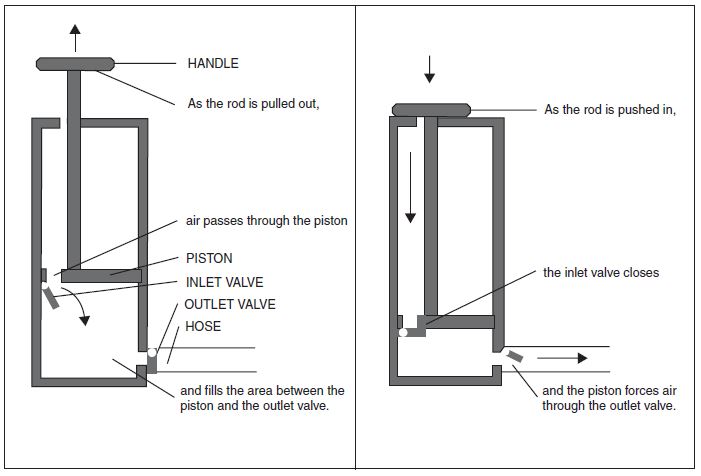 HANDLE

As the rod is pulled out,

air passes through the piston

PISTON

INLET VALVE

OUTLET VALVE

HOSE

and fills the area between the piston and the outlet valve.

As the rod is pushed in,

the inlet valve closes

and the piston forces air through the outlet valve.