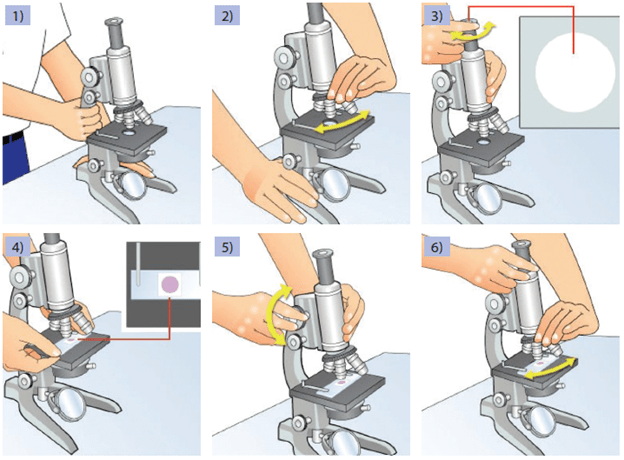 1)

2)

3)

4)

5)

6)